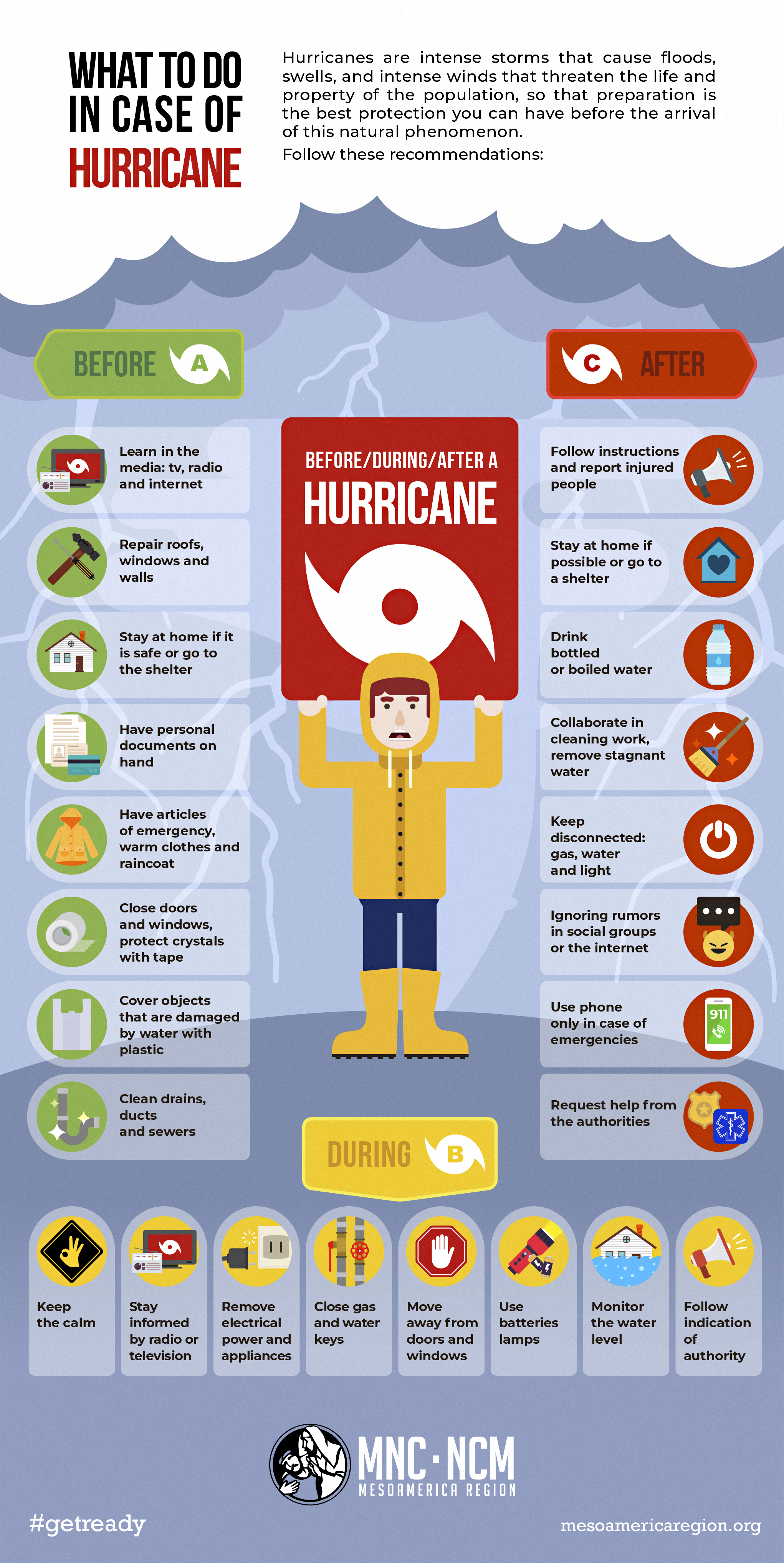 WHAT TO DO IN CASE OF HURRICANE

Hurricanes are intense storms that cause floods, swells, and intense winds that threaten the life and property of the population, so that preparation is the best protection you can have before the arrival of this natural phenomenon.

Follow these recommendations:

BEFORE A

Learn in the media: tv, radio and internet

Repair roofs, windows and walls

Stay at home if it is safe or go to the shelter

Have personal documents on hand

Have articles of emergency, warm clothes and raincoat

Close doors and windows, protect crystals with tape

Cover objects that are damaged by water with plastic

Clean drains, ducts and sewers

BEFORE/DURING/AFTER A HURRICANE

C AFTER

Follow instructions and report injured people

Stay at home if possible or go to a shelter

Drink bottled or boiled water

Collaborate in cleaning work, remove stagnant water

Keep disconnected: gas, water and light

Ignoring rumors in social groups or the internet

Use phone only in case of emergencies

911

Request help from the authorities

DURING B

Keep the calm

Stay informed by radio or television

Remove electrical power and appliances

Close gas and water keys

Move away from doors and windows

Use batteries lamps

Monitor the water level

Follow indication of authority

MNC·NCM MESOAMERICA REGION

#getready

mesoamericaregion.org